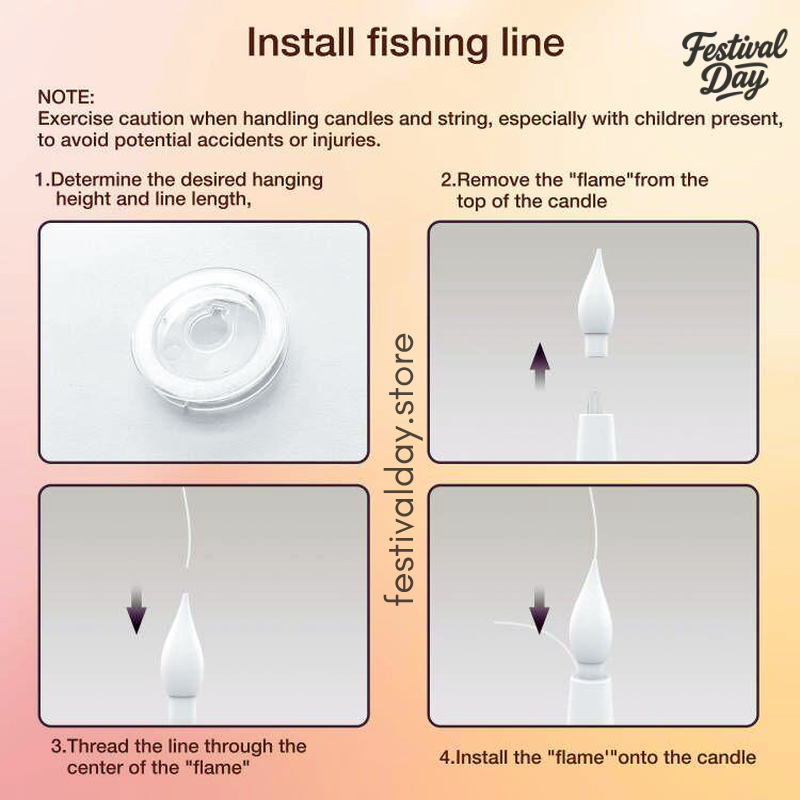 Install fishing line

Festival Day

NOTE:
Exercise caution when handling candles and string, especially with children present, to avoid potential accidents or injuries.

1.Determine the desired hanging height and line length,

2.Remove the "flame"from the top of the candle

festivalday.store

3.Thread the line through the center of the "flame"

4.Install the "flame'"onto the candle